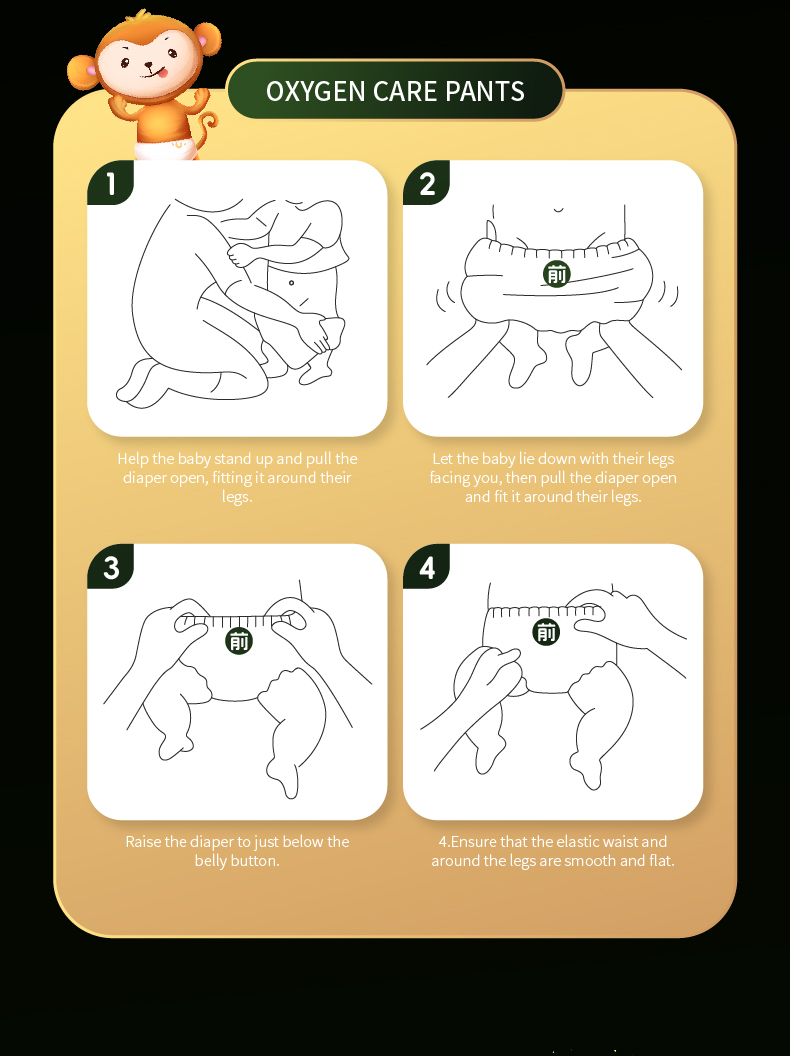 OXYGEN CARE PANTS

1

Help the baby stand up and pull the diaper open, fitting it around their legs.

2

前

Let the baby lie down with their legs facing you, then pull the diaper open and fit it around their legs.

3

前

Raise the diaper to just below the belly button.

4

前

4.Ensure that the elastic waist and around the legs are smooth and flat.